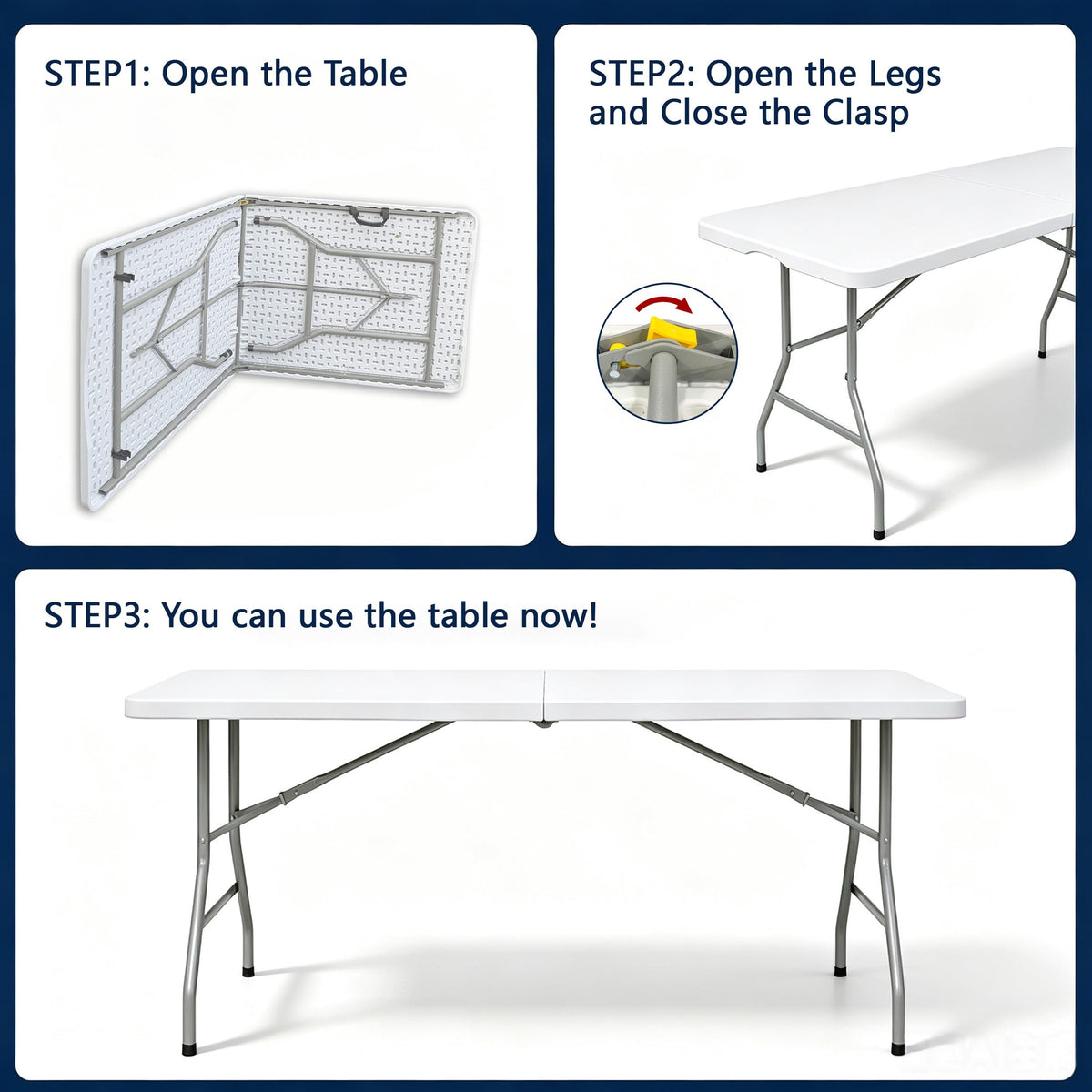 STEP1: Open the Table

STEP2: Open the Legs and Close the Clasp

STEP3: You can use the table now!